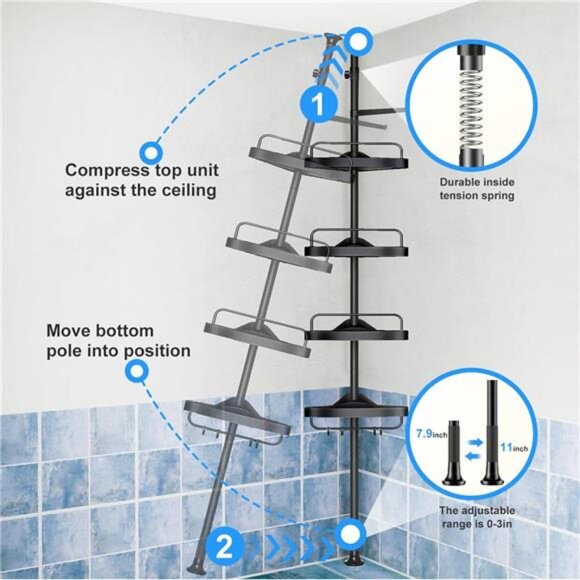 1

Compress top unit against the ceiling

Durable inside tension spring

Move bottom pole into position

7.9inch

11inch

The adjustable range is 0-3in

2